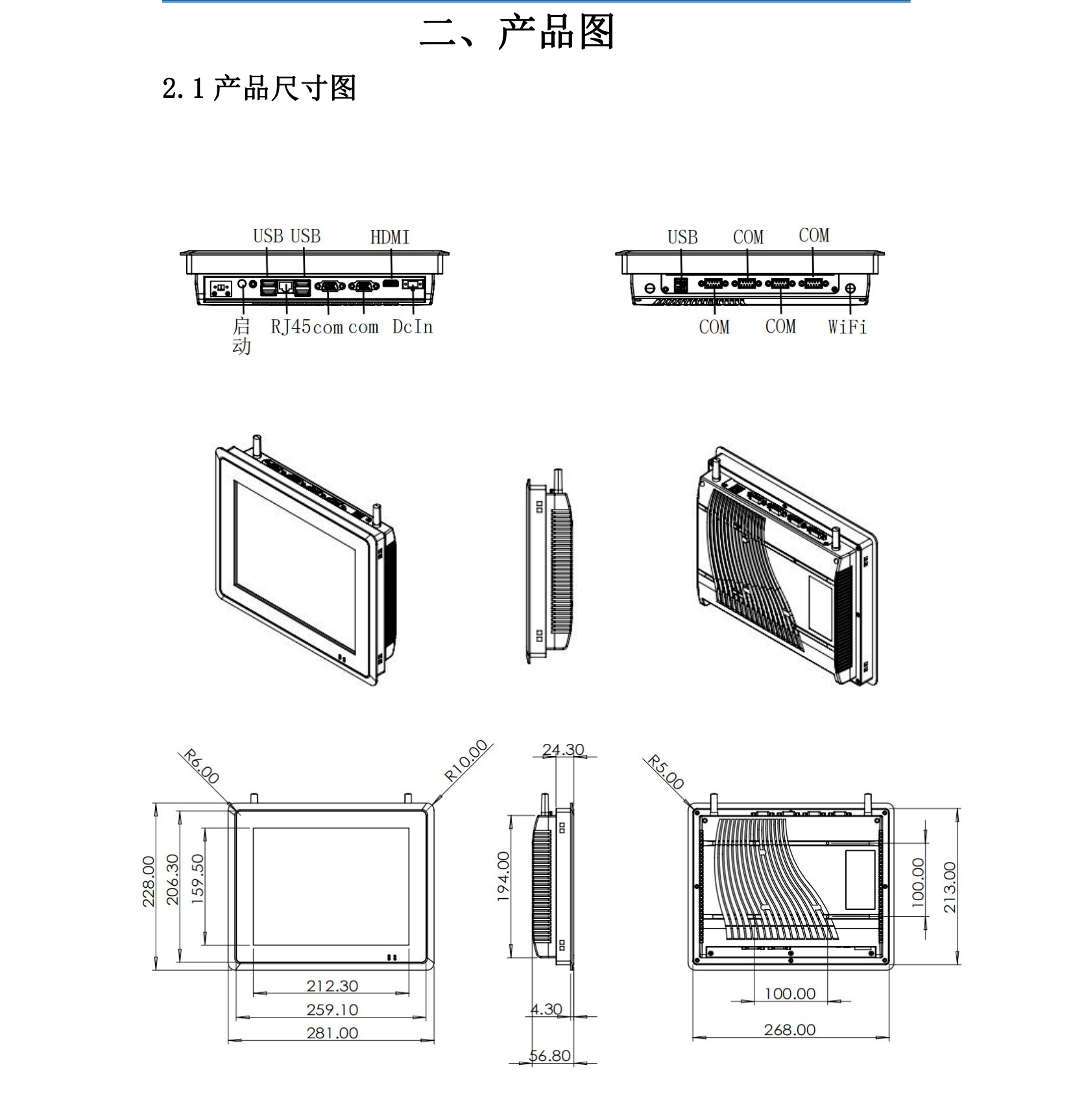 二、产品图

2.1 产品尺寸图

USB USB HDMI

启动 RJ45 com com DcIn

USB COM COM

COM COM WiFi

R6.00

R10.00

228.00

206.30

159.50

212.30

259.10

281.00

24.30

194.00

4.30

56.80

R5.00

100.00

213.00

100.00

268.00