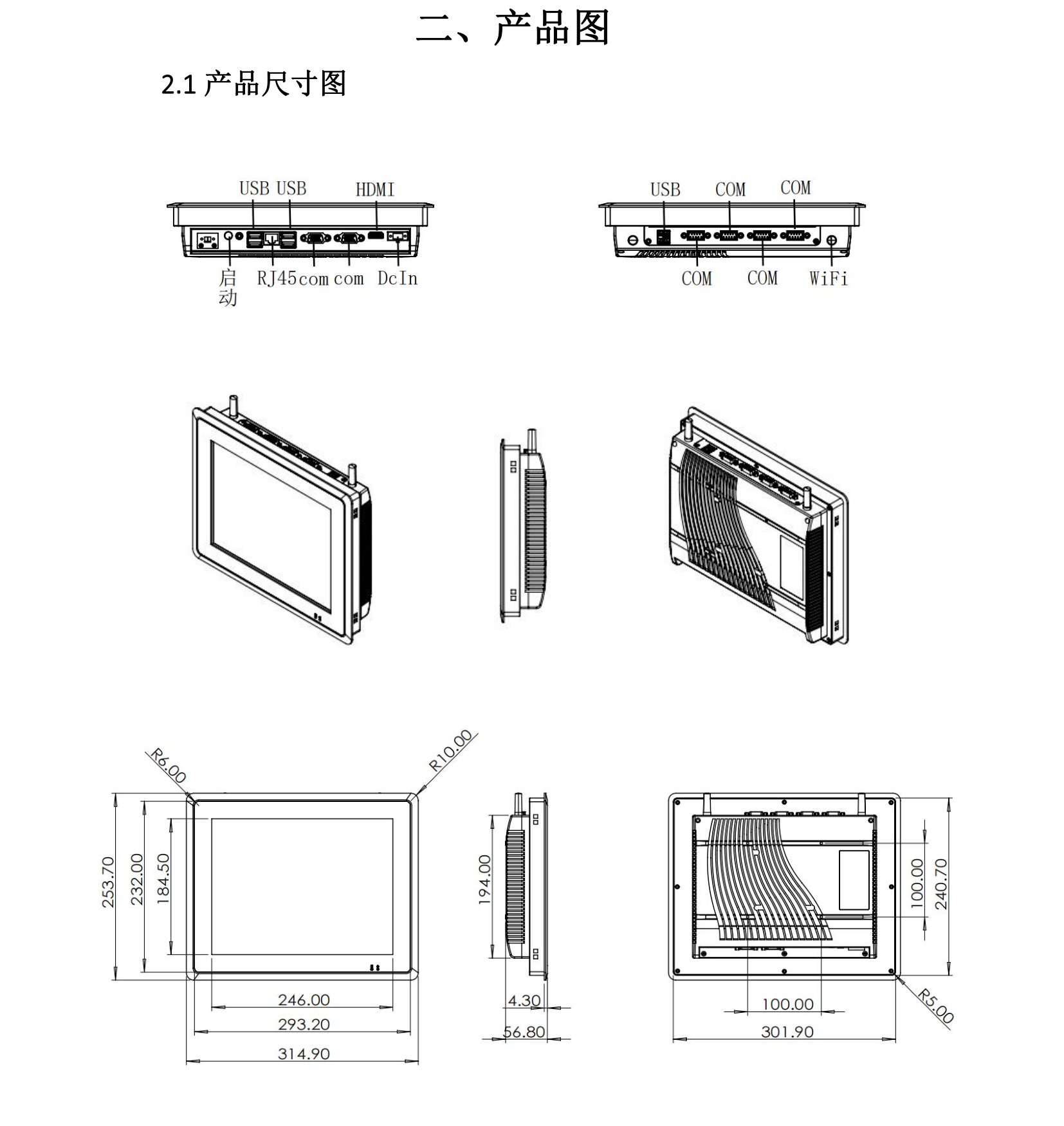 二、产品图

2.1 产品尺寸图

USB USB HDMI

启动 RJ45 com com DcIn

USB COM COM

COM COM WiFi

R6.00

R10.00

253.70

232.00

184.50

246.00

293.20

314.90

194.00

4.30

56.80

100.00

240.70

100.00

301.90

R5.00